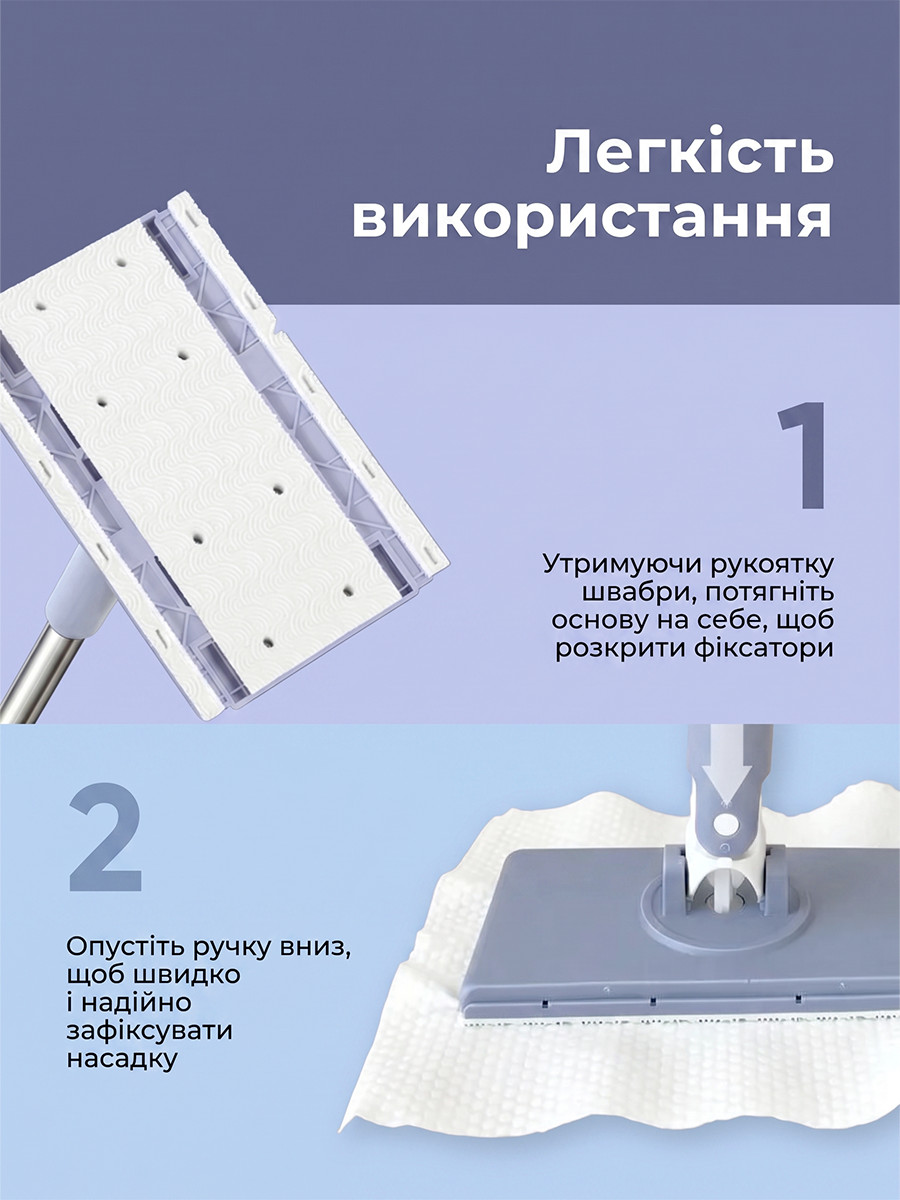 Легкість використання

1

Утримуючи рукоятку швабри, потягніть основу на себе, щоб розкрити фіксатори

2

Опустіть ручку вниз, щоб швидко і надійно зафіксувати насадку