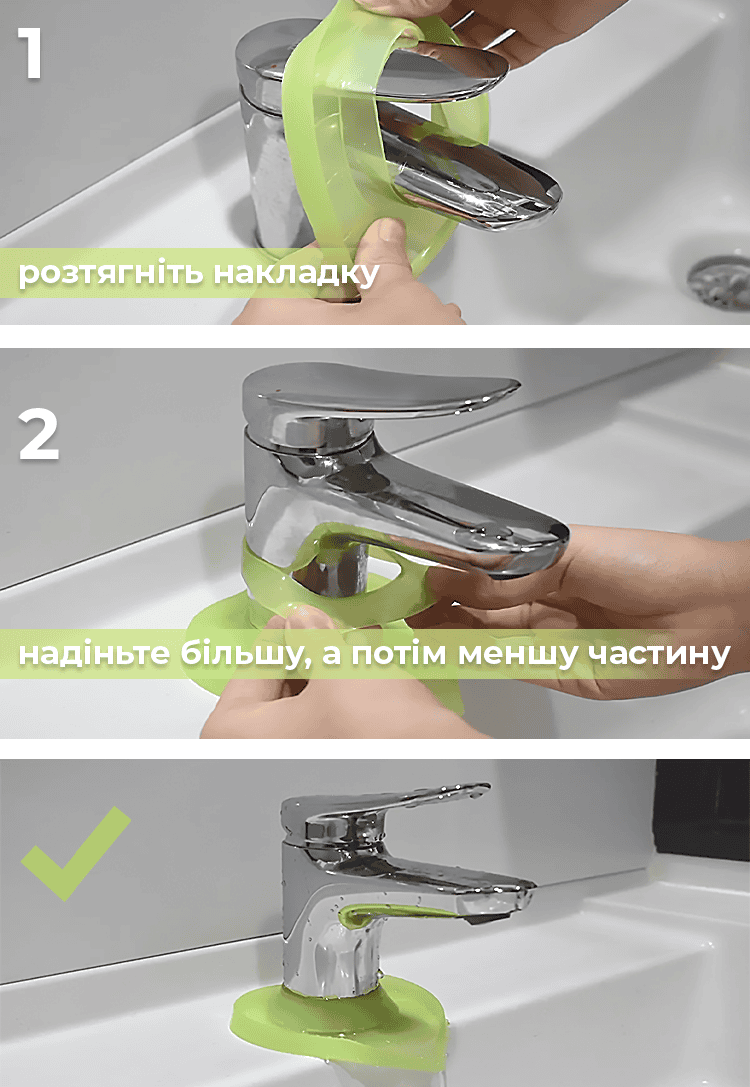 1

розтягніть накладку

2

надіньте більшу, а потім меншу частину