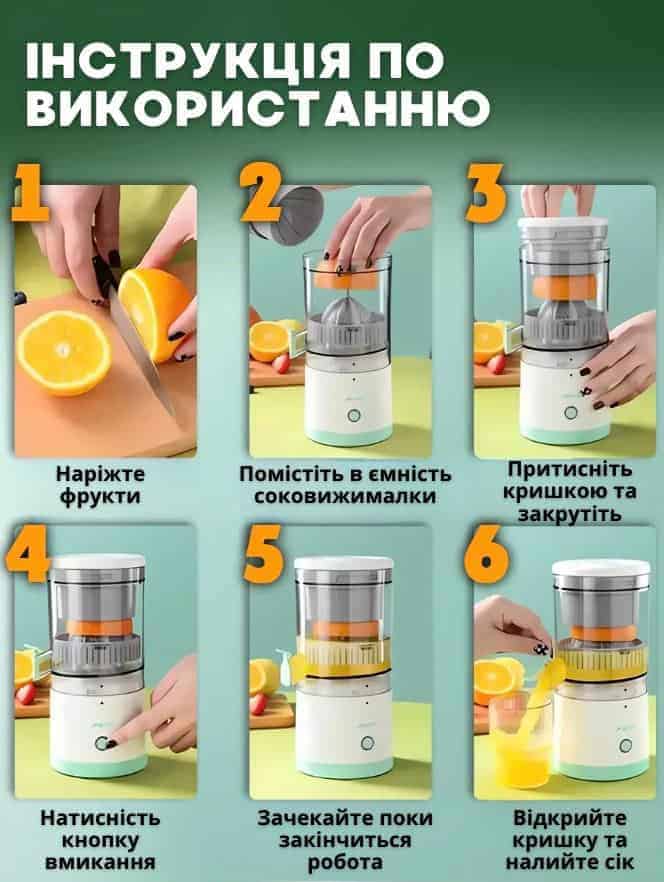 ІНСТРУКЦІЯ ПО ВИКОРИСТАННЮ

1
Наріжте фрукти

2
Помістіть в ємність соковижималки

3
Притисніть кришкою та закрутіть

4
Натисність кнопку вмикання

5
Зачекайте поки закінчиться робота

6
Відкрийте кришку та налийте сік