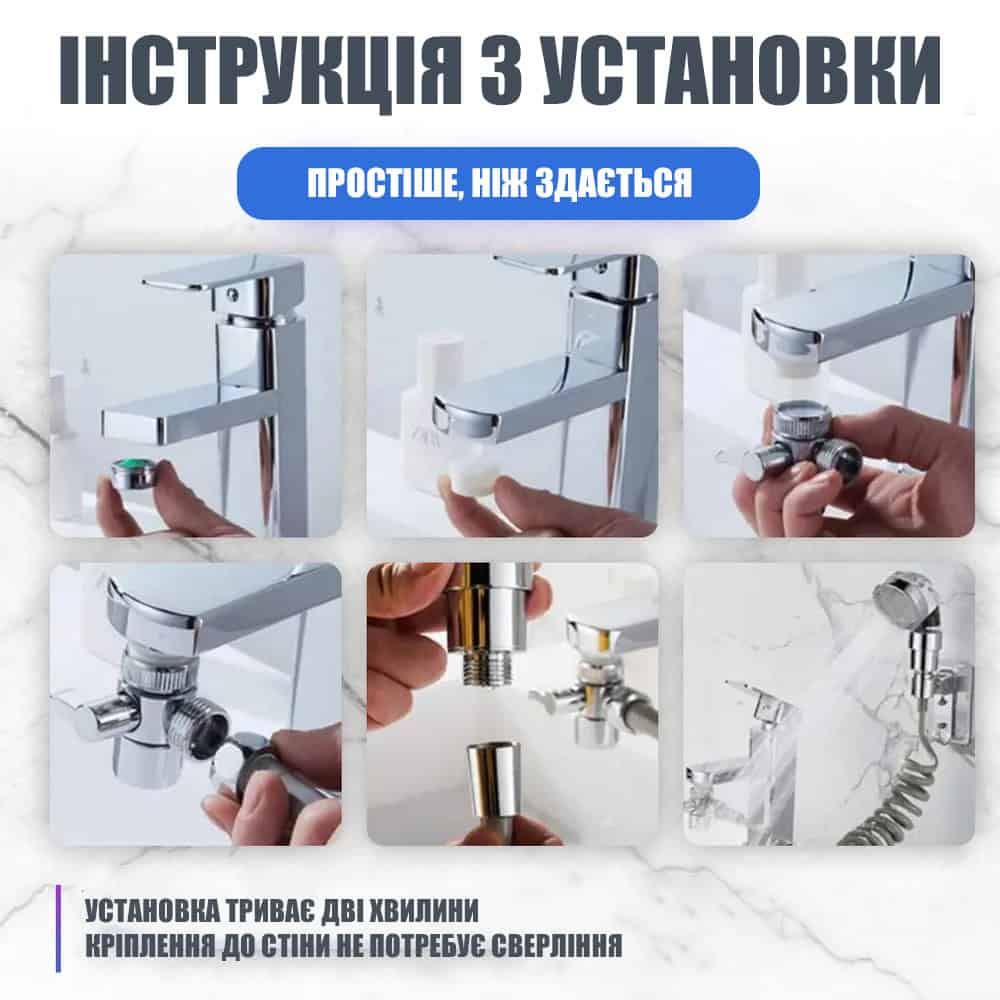 ІНСТРУКЦІЯ З УСТАНОВКИ

ПРОСТІШЕ, НІЖ ЗДАЄТЬСЯ

УСТАНОВКА ТРИВАЄ ДВІ ХВИЛИНИ
КРІПЛЕННЯ ДО СТІНИ НЕ ПОТРЕБУЄ СВЕРЛІННЯ